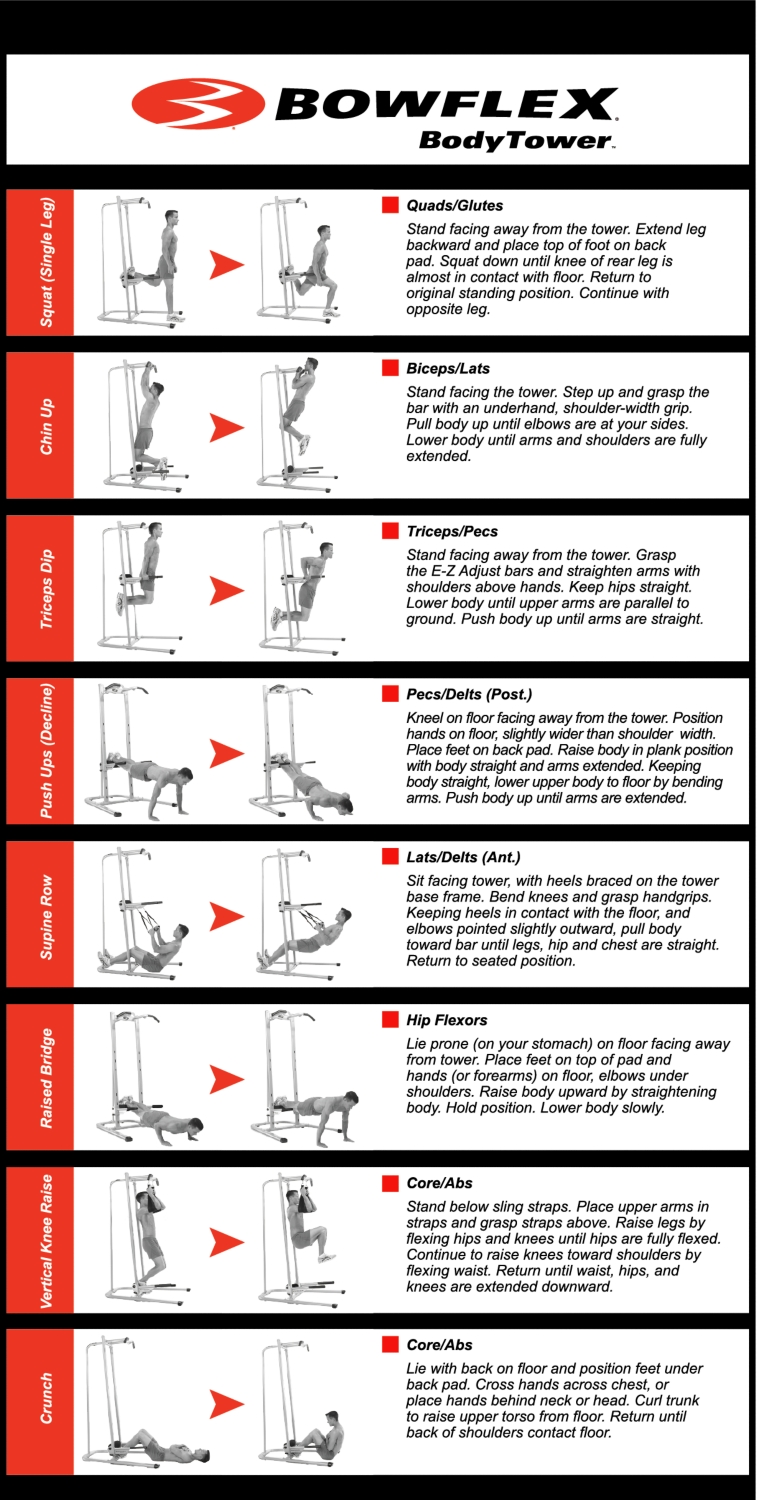 BOWFLEX
BodyTower

Squat (Single Leg)

Quads/Glutes

Stand facing away from the tower. Extend leg backward and place top of foot on back pad. Squat down until knee of rear leg is almost in contact with floor. Return to original standing position. Continue with opposite leg.

Chin Up

Biceps/Lats

Stand facing the tower. Step up and grasp the bar with an underhand, shoulder-width grip. Pull body up until elbows are at your sides. Lower body until arms and shoulders are fully extended.

Triceps Dip

Triceps/Pecs

Stand facing away from the tower. Grasp the E-Z Adjust bars and straighten arms with shoulders above hands. Keep hips straight. Lower body until upper arms are parallel to ground. Push body up until arms are straight.

Push Ups (Decline)

Pecs/Delts (Post.)

Kneel on floor facing away from the tower. Position hands on floor, slightly wider than shoulder width. Place feet on back pad. Raise body in plank position with body straight and arms extended. Keeping body straight, lower upper body to floor by bending arms. Push body up until arms are extended.

Supine Row

Lats/Delts (Ant.)

Sit facing tower, with heels braced on the tower base frame. Bend knees and grasp handgrips. Keeping heels in contact with the floor, and elbows pointed slightly outward, pull body toward bar until legs, hip and chest are straight. Return to seated position.

Raised Bridge

Hip Flexors

Lie prone (on your stomach) on floor facing away from tower. Place feet on top of pad and hands (or forearms) on floor, elbows under shoulders. Raise body upward by straightening body. Hold position. Lower body slowly.

Vertical Knee Raise

Core/Abs

Stand below sling straps. Place upper arms in straps and grasp straps above. Raise legs by flexing hips and knees until hips are fully flexed. Continue to raise knees toward shoulders by flexing waist. Return until waist, hips, and knees are extended downward.

Crunch

Core/Abs

Lie with back on floor and position feet under back pad. Cross hands across chest, or place hands behind neck or head. Curl trunk to raise upper torso from floor. Return until back of shoulders contact floor.